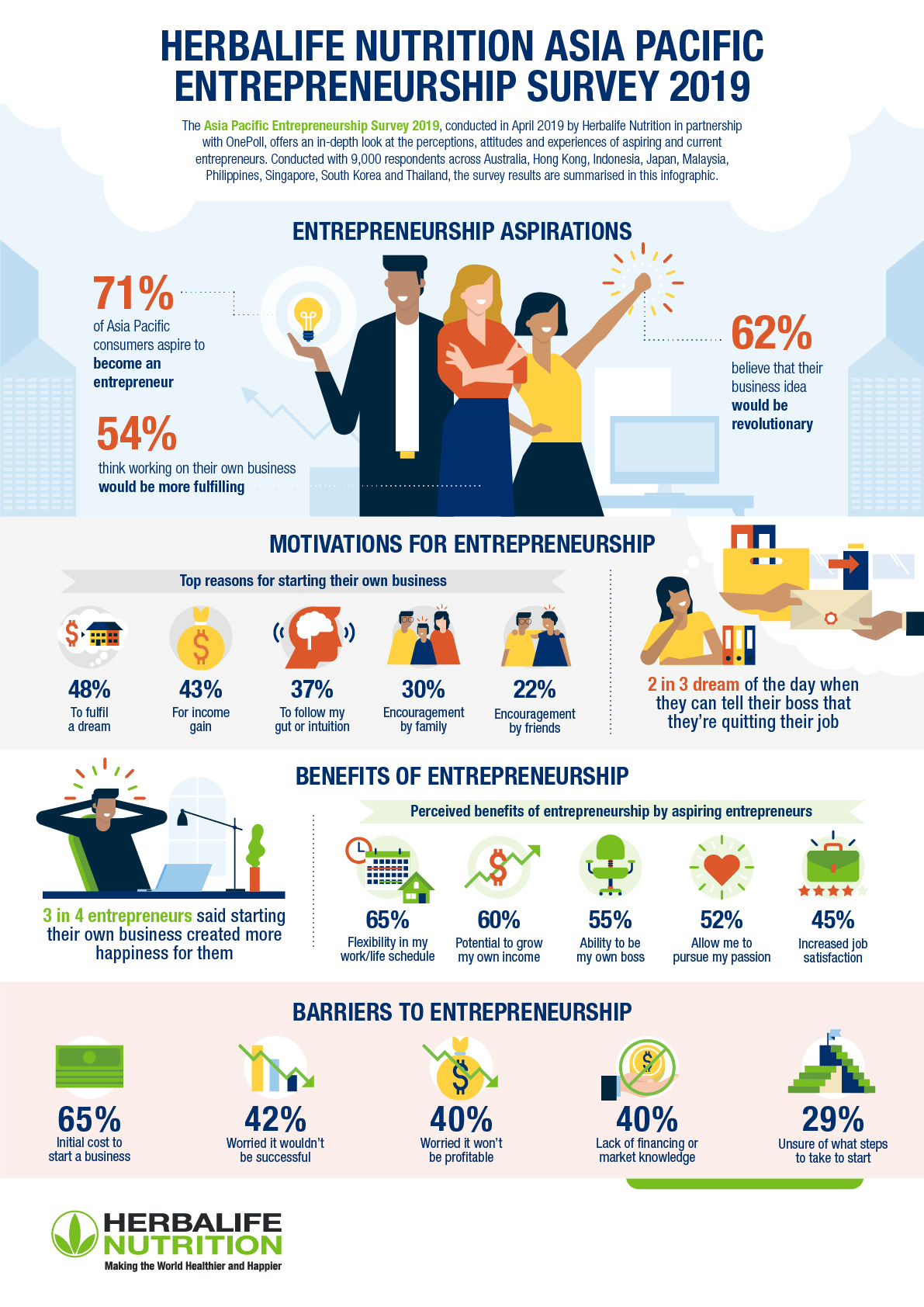 HERBALIFE NUTRITION ASIA PACIFIC ENTREPRENEURSHIP SURVEY 2019

The Asia Pacific Entrepreneurship Survey 2019, conducted in April 2019 by Herbalife Nutrition in partnership with OnePoll, offers an in-depth look at the perceptions, attitudes and experiences of aspiring and current entrepreneurs. Conducted with 9,000 respondents across Australia, Hong Kong, Indonesia, Japan, Malaysia, Philippines, Singapore, South Korea and Thailand, the survey results are summarised in this infographic.

ENTREPRENEURSHIP ASPIRATIONS

71% of Asia Pacific consumers aspire to become an entrepreneur

54% think working on their own business would be more fulfilling

62% believe that their business idea would be revolutionary

MOTIVATIONS FOR ENTREPRENEURSHIP

Top reasons for starting their own business

48% To fulfil a dream

43% For income gain

37% To follow my gut or intuition

30% Encouragement by family

22% Encouragement by friends

2 in 3 dream of the day when they can tell their boss that they're quitting their job

BENEFITS OF ENTREPRENEURSHIP

3 in 4 entrepreneurs said starting their own business created more happiness for them

Perceived benefits of entrepreneurship by aspiring entrepreneurs

65% Flexibility in my work/life schedule

60% Potential to grow my own income

55% Ability to be my own boss

52% Allow me to pursue my passion

45% Increased job satisfaction

BARRIERS TO ENTREPRENEURSHIP

65% Initial cost to start a business

42% Worried it wouldn't be successful

40% Worried it won't be profitable

40% Lack of financing or market knowledge

29% Unsure of what steps to take to start

HERBALIFE NUTRITION
Making the World Healthier and Happier