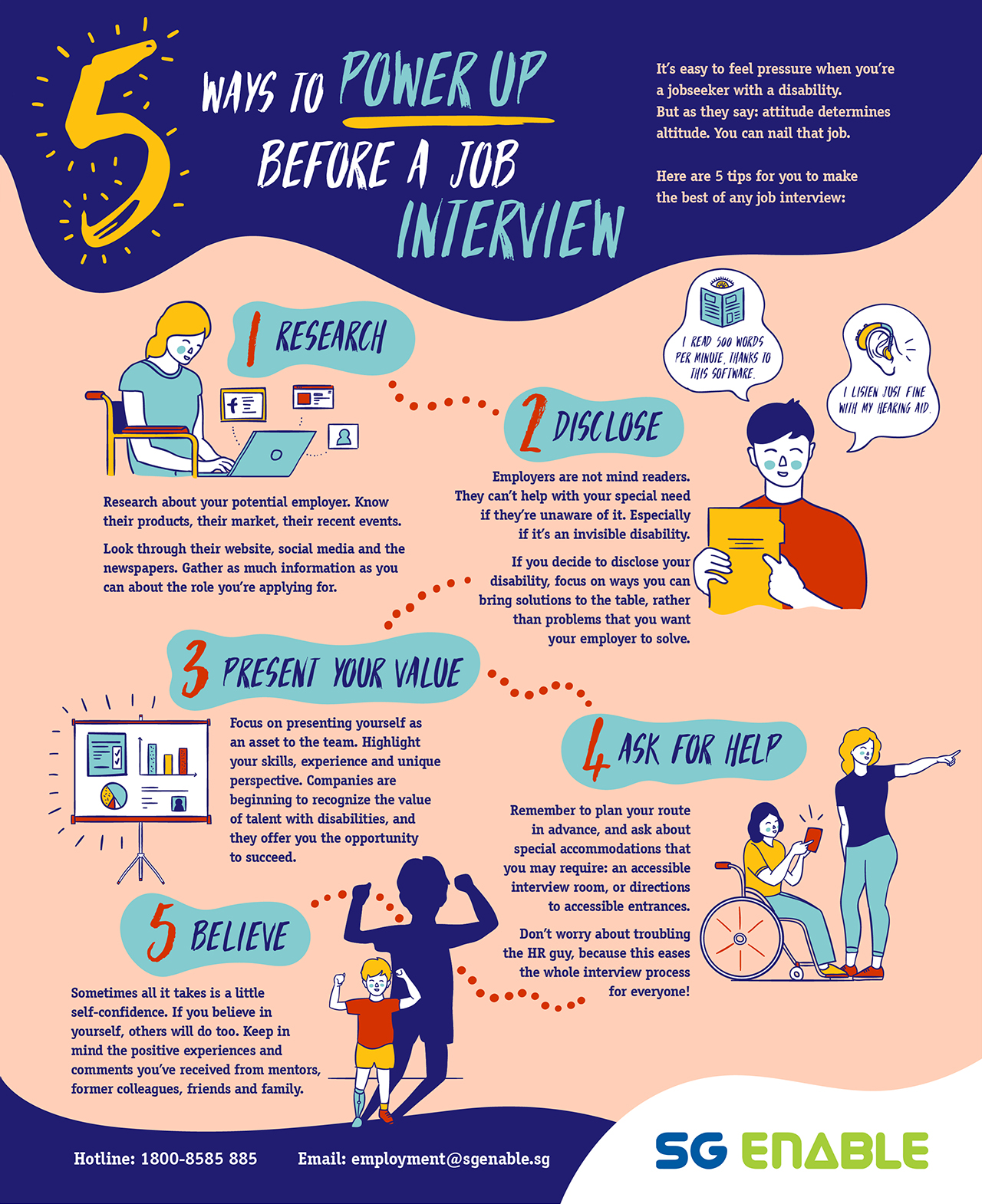 5 WAYS TO POWER UP BEFORE A JOB INTERVIEW

It's easy to feel pressure when you're a jobseeker with a disability. But as they say: attitude determines altitude. You can nail that job.

Here are 5 tips for you to make the best of any job interview:

1 RESEARCH

Research about your potential employer. Know their products, their market, their recent events.

Look through their website, social media and the newspapers. Gather as much information as you can about the role you're applying for.

I READ 500 WORDS PER MINUTE, THANKS TO THIS SOFTWARE.

I LISTEN JUST FINE WITH MY HEARING AID.

2 DISCLOSE

Employers are not mind readers. They can't help with your special need if they're unaware of it. Especially if it's an invisible disability.

If you decide to disclose your disability, focus on ways you can bring solutions to the table, rather than problems that you want your employer to solve.

3 PRESENT YOUR VALUE

Focus on presenting yourself as an asset to the team. Highlight your skills, experience and unique perspective. Companies are beginning to recognize the value of talent with disabilities, and they offer you the opportunity to succeed.

4 ASK FOR HELP

Remember to plan your route in advance, and ask about special accommodations that you may require: an accessible interview room, or directions to accessible entrances.

Don't worry about troubling the HR guy, because this eases the whole interview process for everyone!

5 BELIEVE

Sometimes all it takes is a little self-confidence. If you believe in yourself, others will do too. Keep in mind the positive experiences and comments you've received from mentors, former colleagues, friends and family.

Hotline: 1800-8585 885   Email: employment@sgenable.sg

SG ENABLE